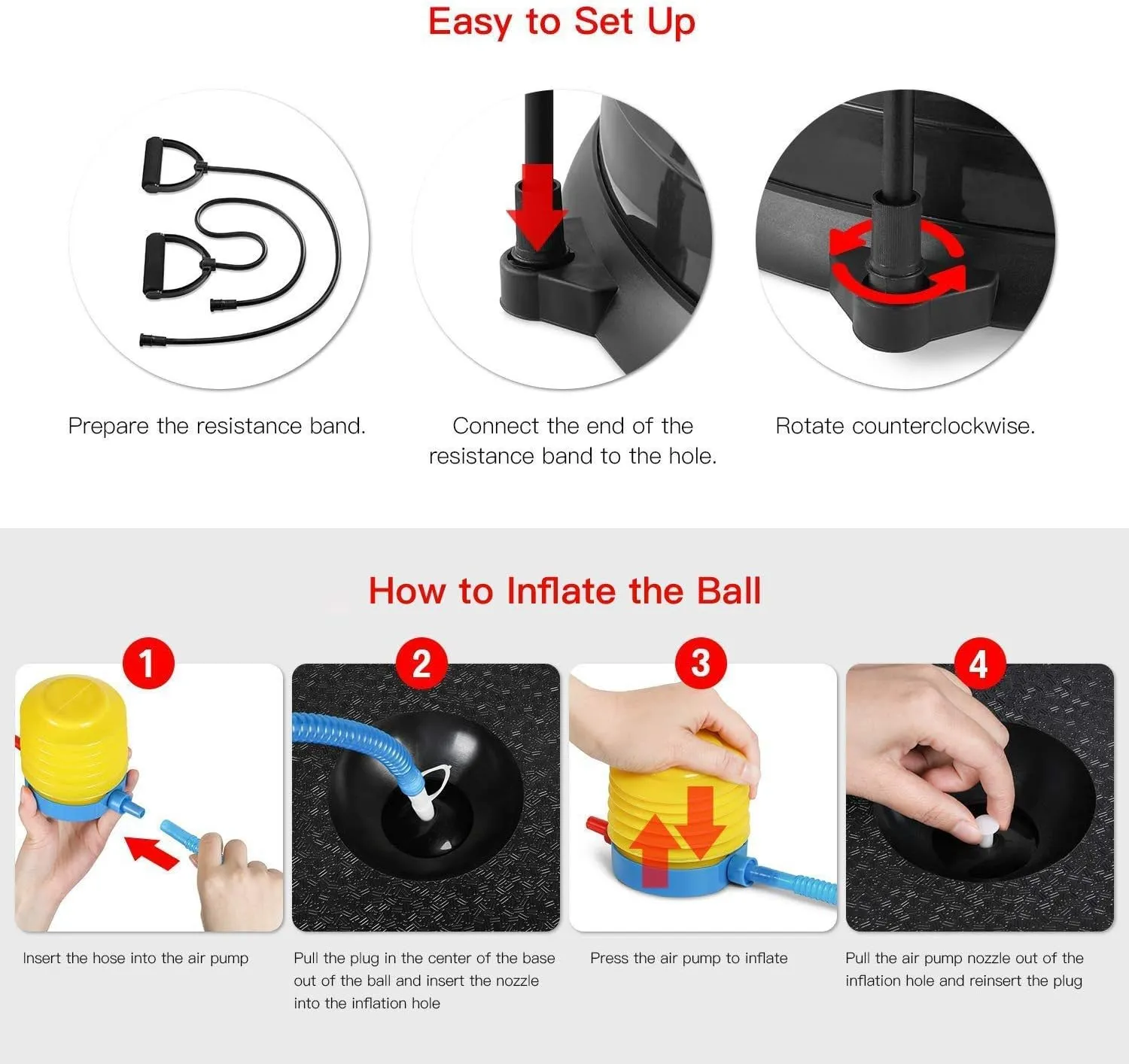 Easy to Set Up

Prepare the resistance band.

Connect the end of the resistance band to the hole.

Rotate counterclockwise.

How to Inflate the Ball

1

Insert the hose into the air pump

2

Pull the plug in the center of the base out of the ball and insert the nozzle into the inflation hole

3

Press the air pump to inflate

4

Pull the air pump nozzle out of the inflation hole and reinsert the plug