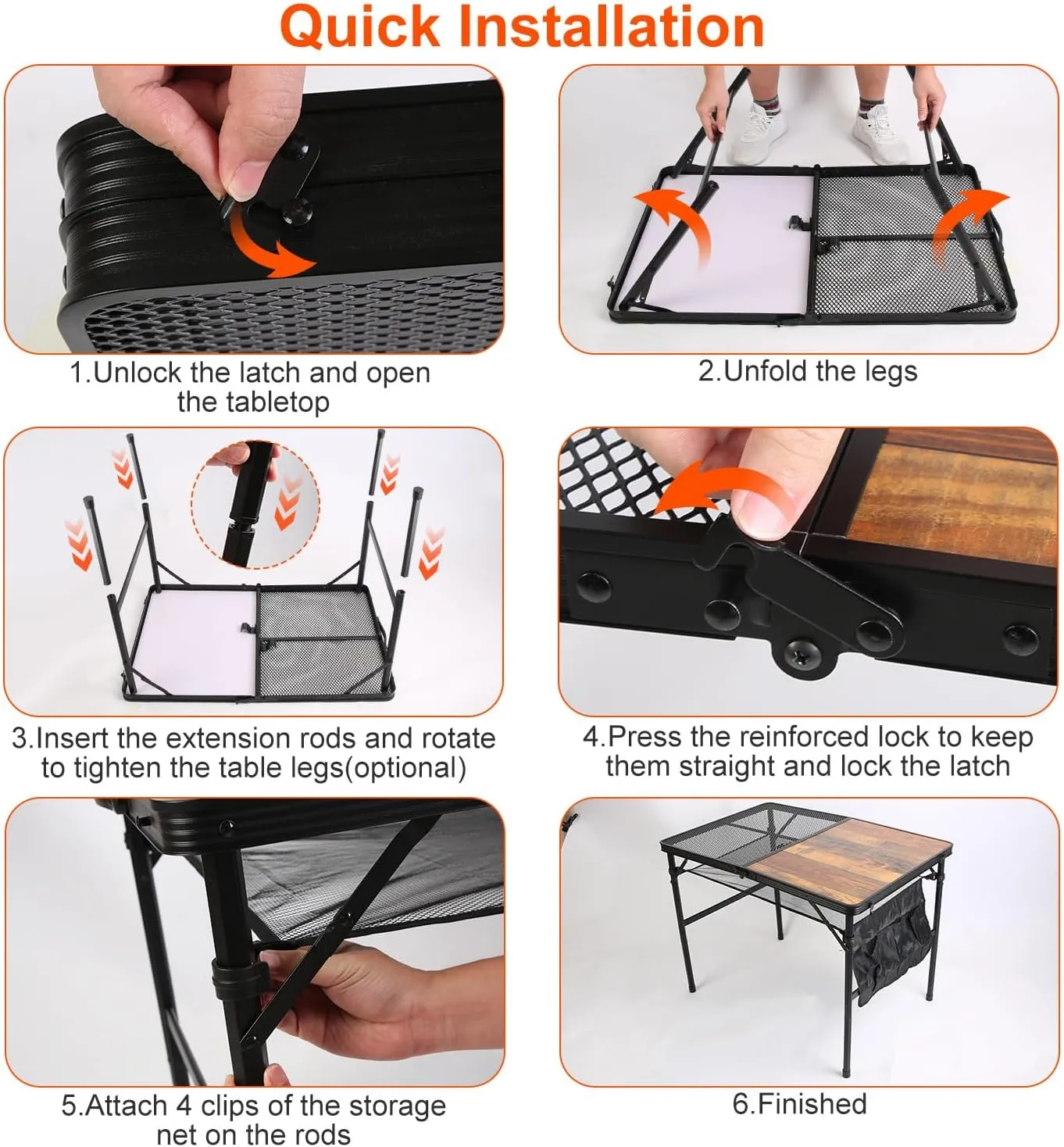 Quick Installation

1.Unlock the latch and open the tabletop

2.Unfold the legs

3.Insert the extension rods and rotate to tighten the table legs(optional)

4.Press the reinforced lock to keep them straight and lock the latch

5.Attach 4 clips of the storage net on the rods

6.Finished